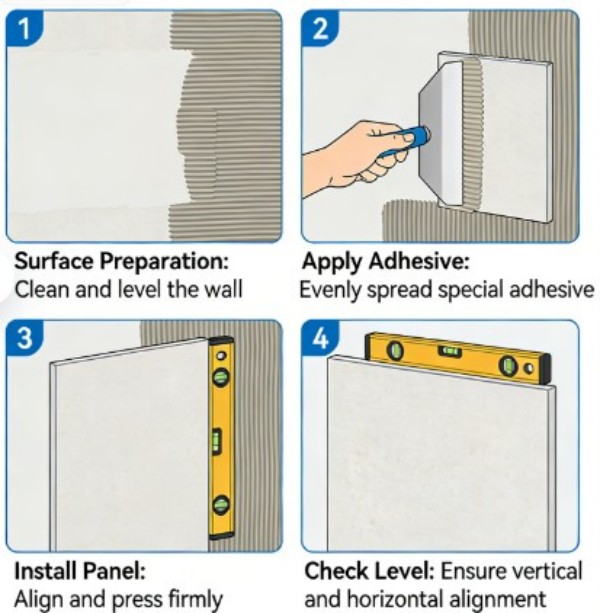 1

Surface Preparation:
Clean and level the wall

2

Apply Adhesive:
Evenly spread special adhesive

3

Install Panel:
Align and press firmly

4

Check Level: Ensure vertical and horizontal alignment